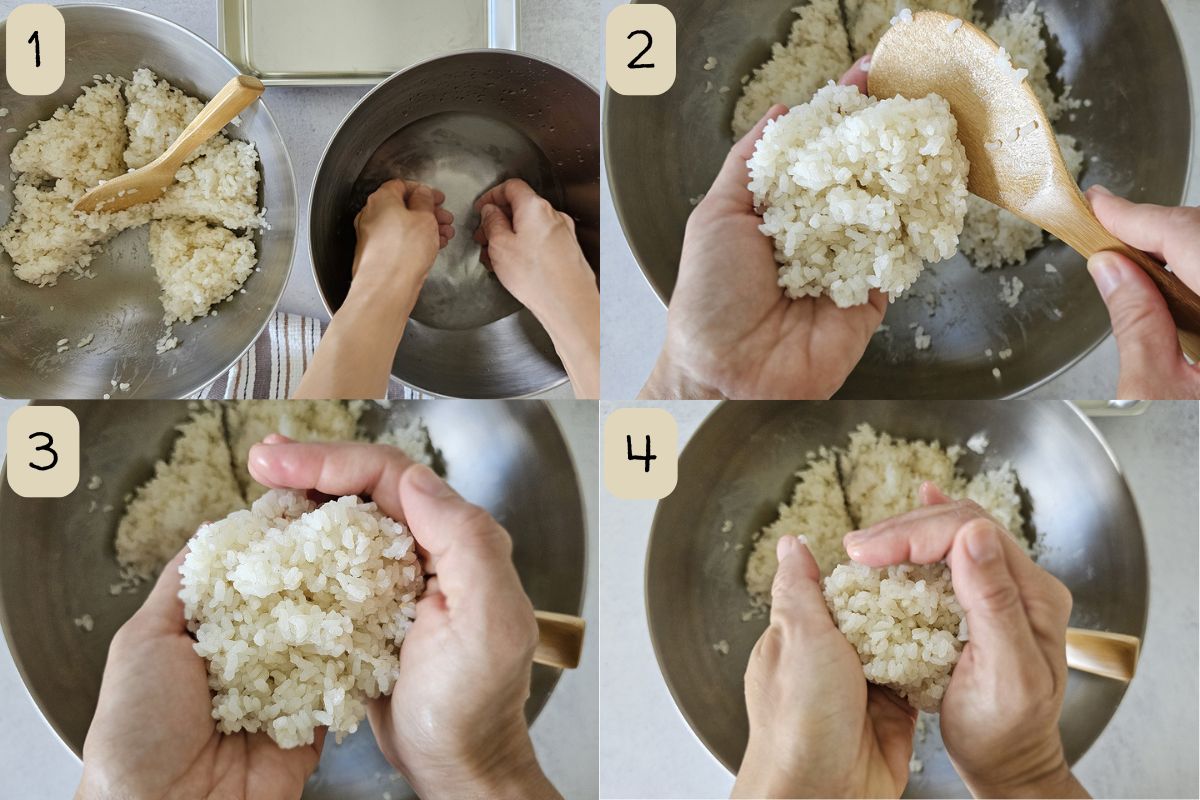 1

2

3

4