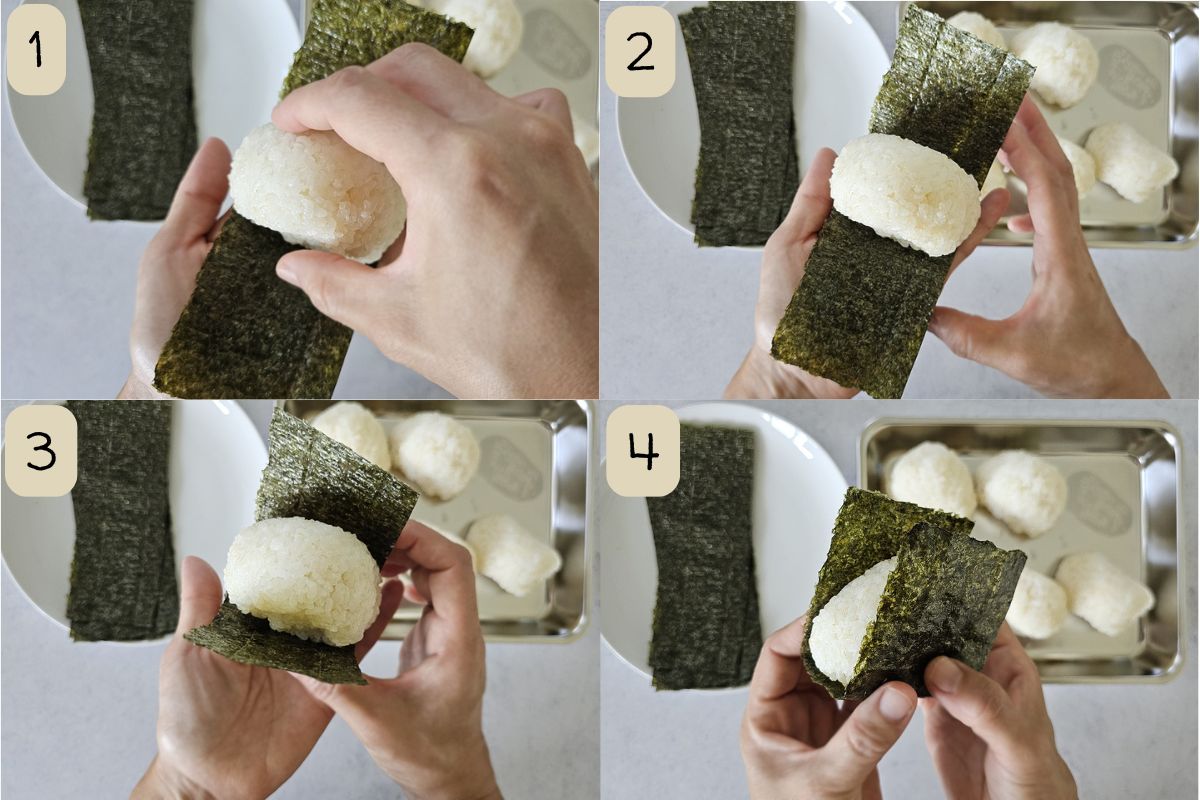 1

2

3

4